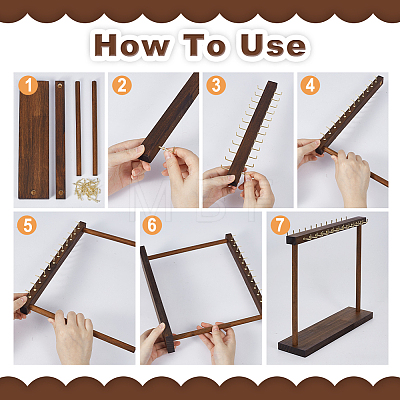 How To Use

1

2

3

4

5

6

7