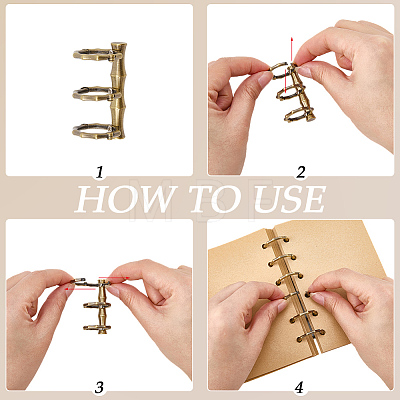 1

2

HOW TO USE

3

4