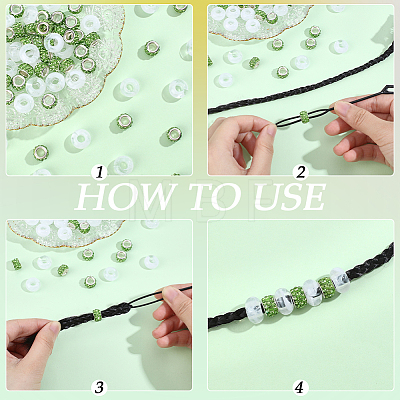 1

2

HOW TO USE

3

4