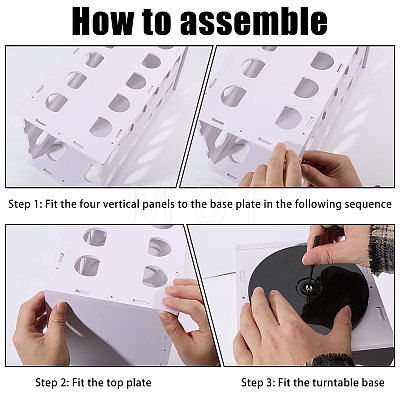 How to assemble

Step 1: Fit the four vertical panels to the base plate in the following sequence

Step 2: Fit the top plate

Step 3: Fit the turntable base