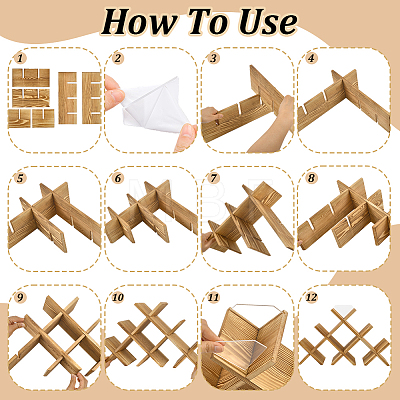 How To Use

1

2

3

4

5

6

7

8

9

10

11

12