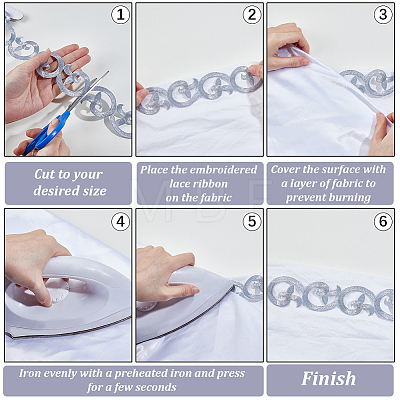 1

2

3

Cut to your desired size

Place the embroidered lace ribbon on the fabric

Cover the surface with a layer of fabric to prevent burning

4

5

6

Iron evenly with a preheated iron and press for a few seconds

Finish