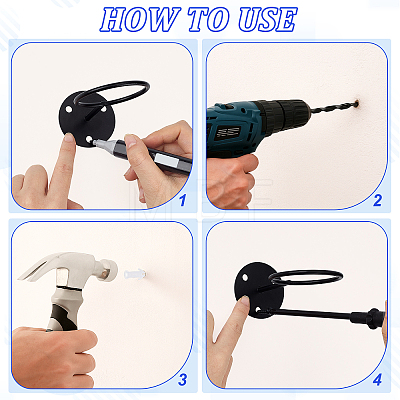 HOW TO USE

1

2

3

4