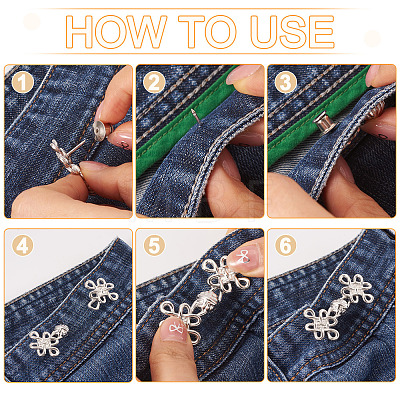 HOW TO USE

1

2

3

4

5

6