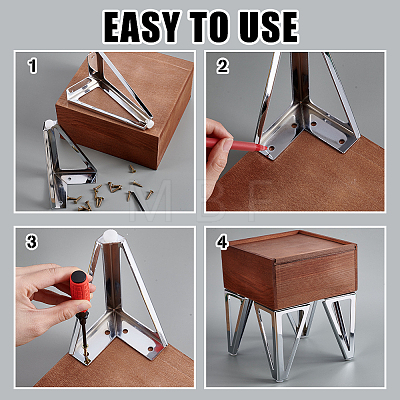 EASY TO USE

1

2

3

4