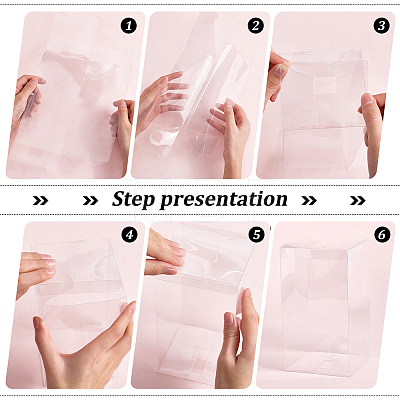 1 2 3

» » Step presentation » »

4 5 6