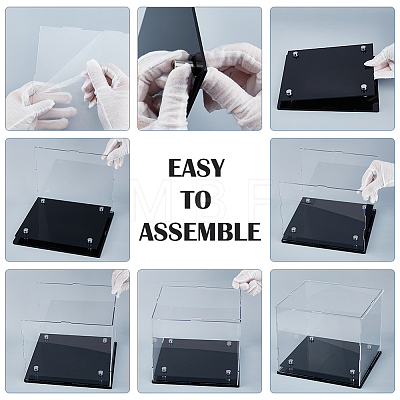 EASY
TO
ASSEMBLE