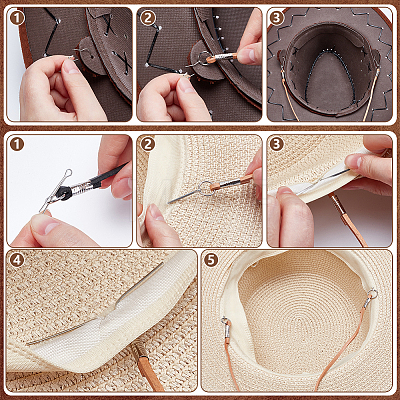 1
2
3
1
2
3
4
5