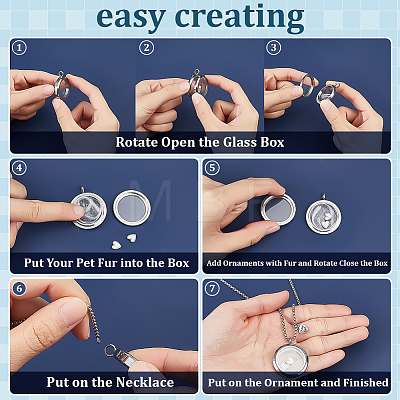 easy creating

①

②

③

Rotate Open the Glass Box

④

Put Your Pet Fur into the Box

⑤

Add Ornaments with Fur and Rotate Close the Box

⑥

Put on the Necklace

⑦

Put on the Ornament and Finished