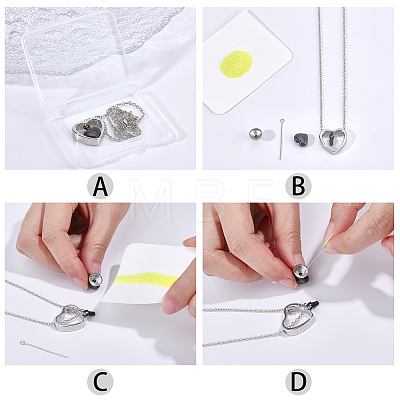 A

B

C

D