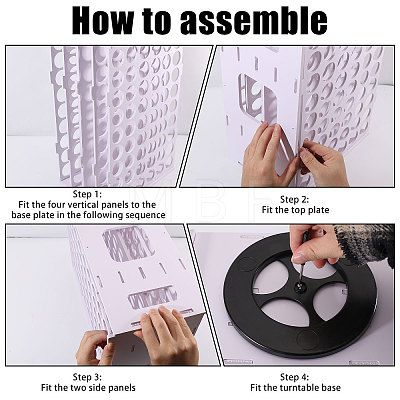 How to assemble

Step 1:
Fit the four vertical panels to the base plate in the following sequence

Step 2:
Fit the top plate

Step 3:
Fit the two side panels

Step 4:
Fit the turntable base