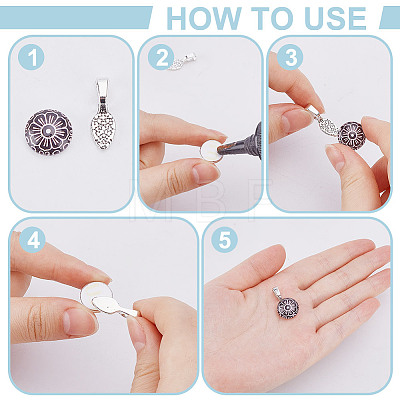 HOW TO USE

1

2

3

4

5