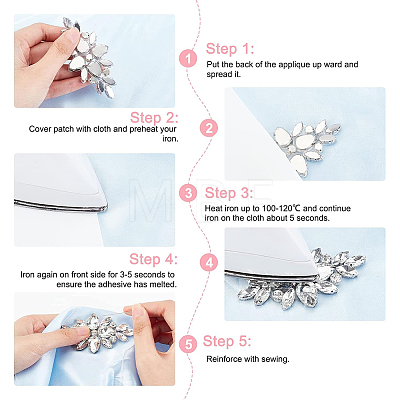 1
Step 1:
Put the back of the applique up ward and spread it.

Step 2:
Cover patch with cloth and preheat your iron.

2

3
Step 3:
Heat iron up to 100-120℃ and continue iron on the cloth about 5 seconds.

Step 4:
Iron again on front side for 3-5 seconds to ensure the adhesive has melted.

4

5
Step 5:
Reinforce with sewing.