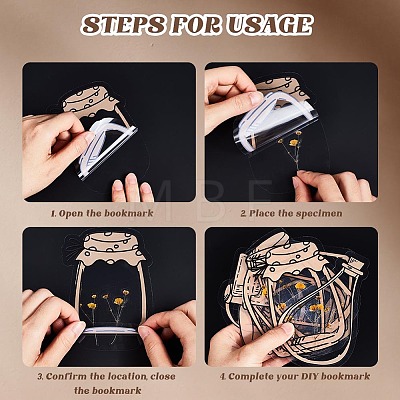 STEPS FOR USAGE

1. Open the bookmark

2. Place the specimen

3. Confirm the location, close the bookmark

4. Complete your DIY bookmark