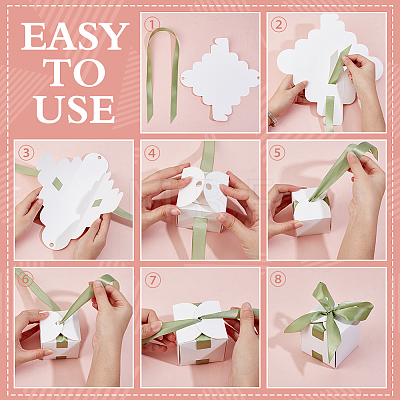 EASY TO USE

①

②

③

④

⑤

⑥

⑦

⑧