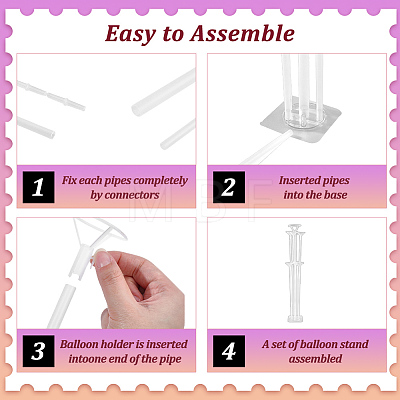 Easy to Assemble

1 Fix each pipes completely by connectors

2 Inserted pipes into the base

MBF

3 Balloon holder is inserted intoone end of the pipe

4 A set of balloon stand assembled