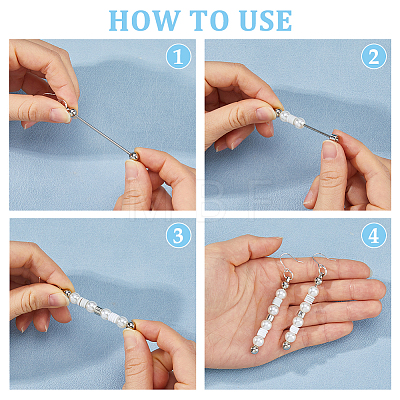 HOW TO USE

1

2

3

4