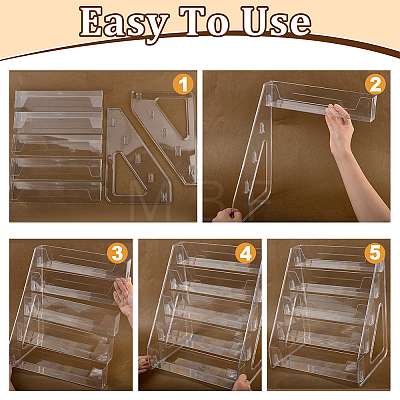 Easy To Use

1

2

3

4

5