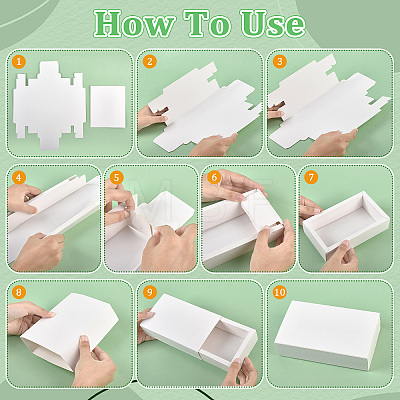 How To Use

1

2

3

4

5

6

7

8

9

10