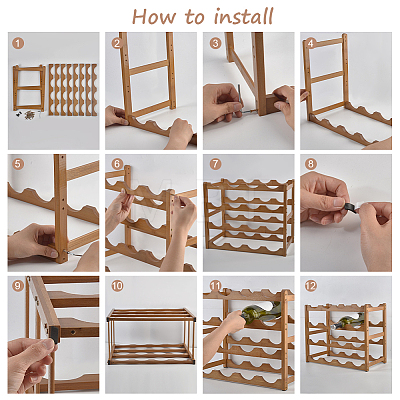 How to install

1

2

3

4

5

6

7

8

9

10

11

12