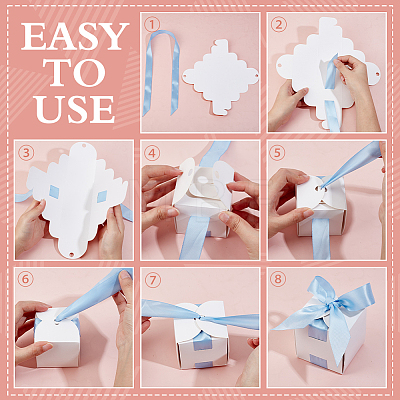 EASY TO USE

①

②

③

④

⑤

⑥

⑦

⑧