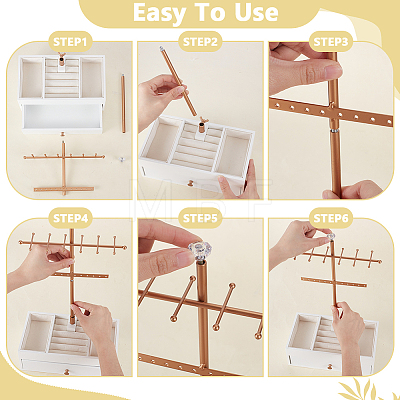 Easy To Use

STEP1

STEP2

STEP3

STEP4

STEP5

STEP6