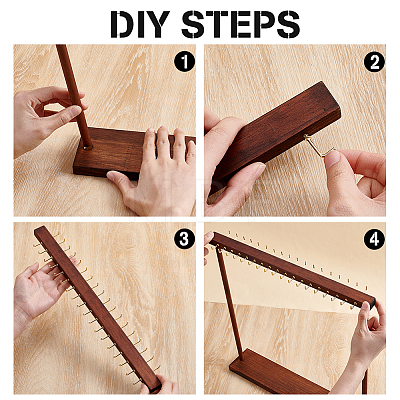 DIY STEPS

1

2

3

4