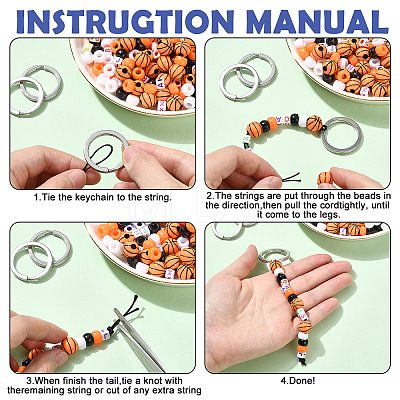 INSTRUGTION MANUAL

1.Tie the keychain to the string.

2.The strings are put through the beads in the direction,then pull the cordtightly, until it come to the legs.

3.When finish the tail,tie a knot with theremaining string or cut of any extra string

4.Done!