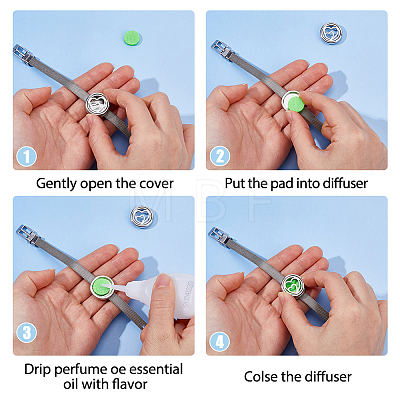 1
Gently open the cover

2
Put the pad into diffuser

MBF

3
Drip perfume oe essential oil with flavor

4
Colse the diffuser