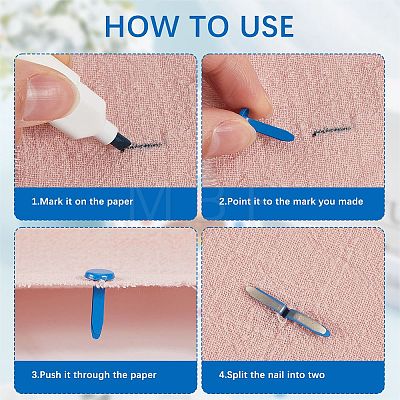 HOW TO USE

1.Mark it on the paper

2.Point it to the mark you made

3.Push it through the paper

4.Split the nail into two